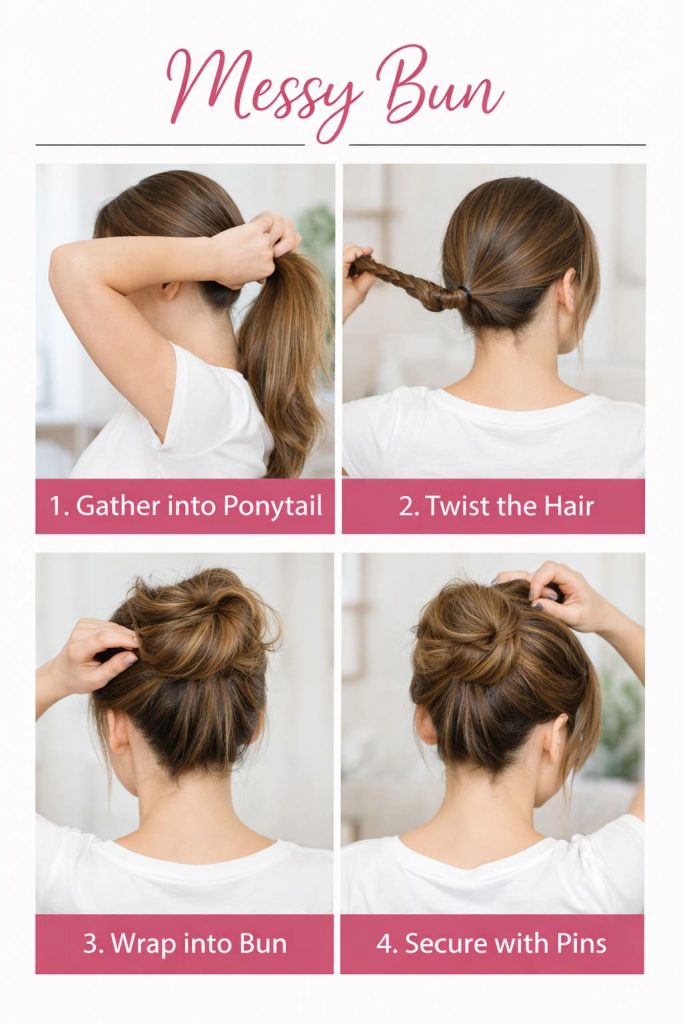 Messy Bun

1. Gather into Ponytail

2. Twist the Hair

3. Wrap into Bun

4. Secure with Pins