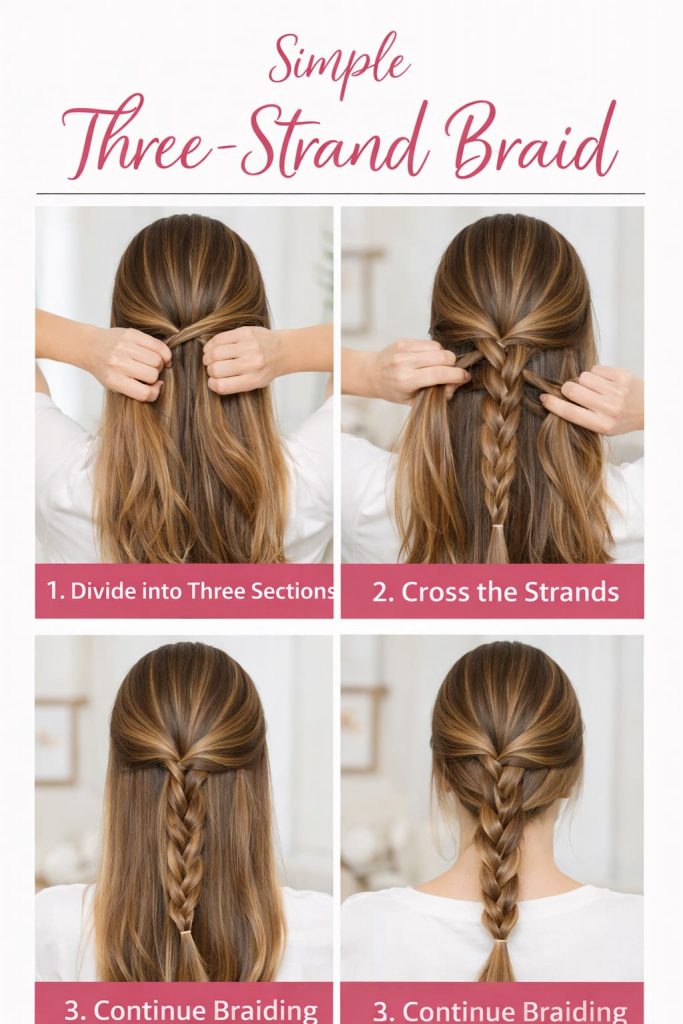 Simple
Three-Strand Braid

1. Divide into Three Sections

2. Cross the Strands

3. Continue Braiding

3. Continue Braiding